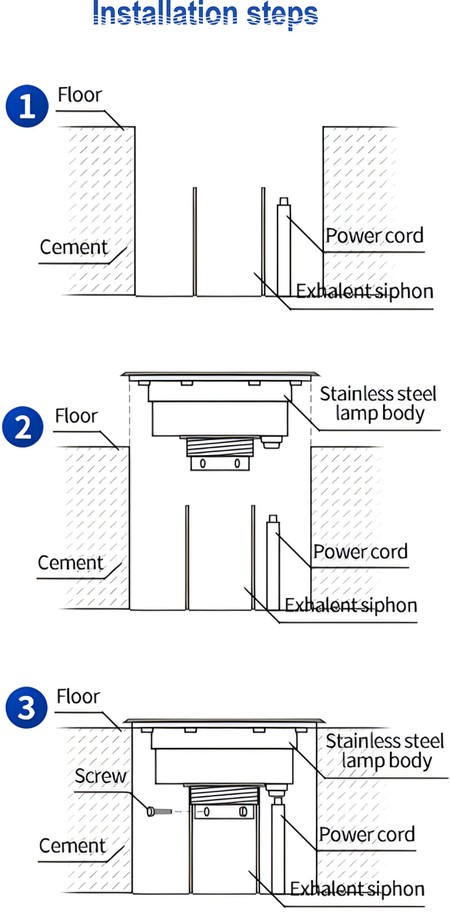 Installation steps

1
Floor
Cement
Power cord
Exhalent siphon

2
Floor
Stainless steel lamp body
Cement
Power cord
Exhalent siphon

3
Floor
Stainless steel lamp body
Screw
Cement
Power cord
Exhalent siphon